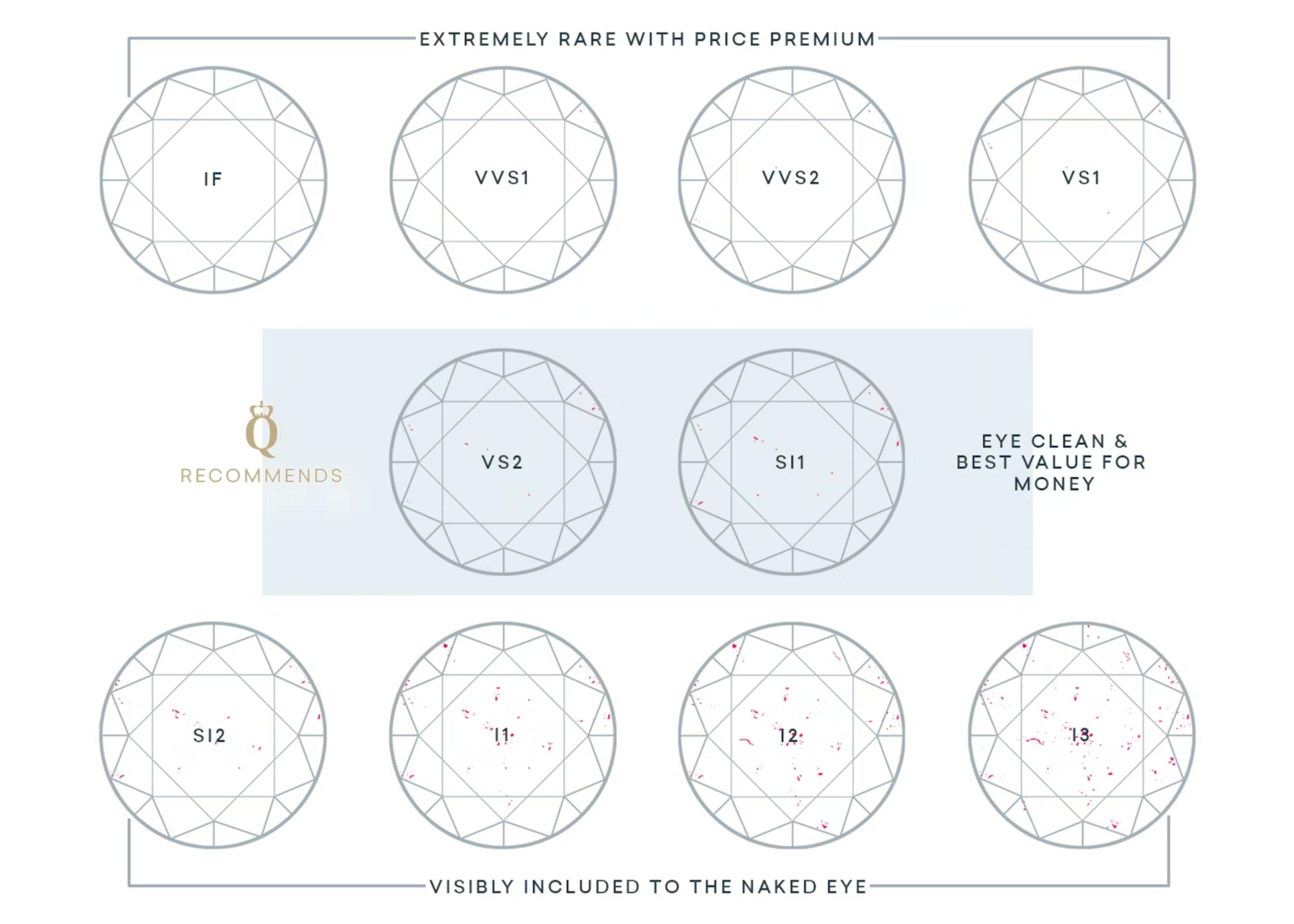 EXTREMELY RARE WITH PRICE PREMIUM

IF

VVS1

VVS2

VS1

Q
RECOMMENDS

VS2

SI1

EYE CLEAN & BEST VALUE FOR MONEY

SI2

I1

I2

I3

VISIBLY INCLUDED TO THE NAKED EYE