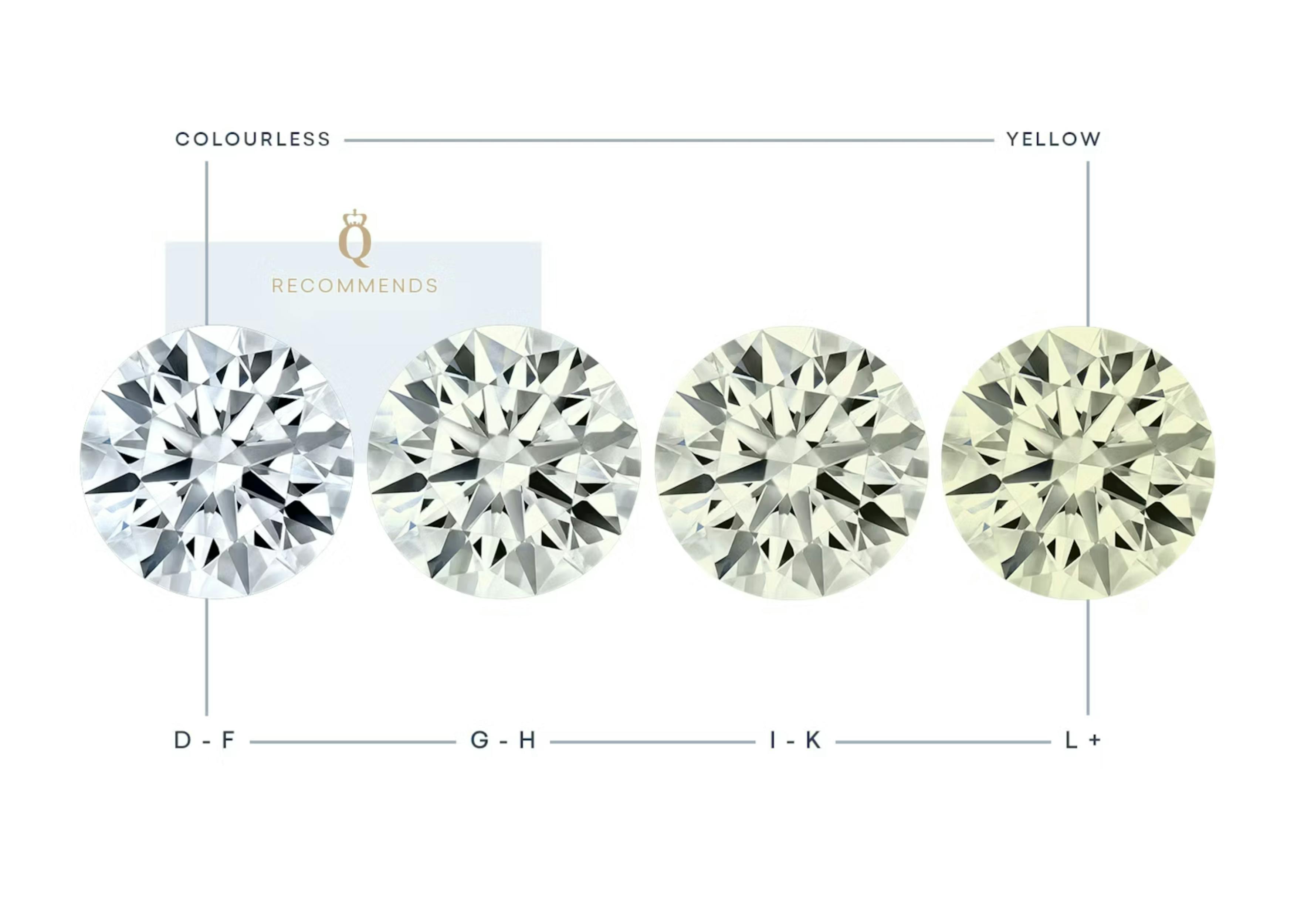 COLOURLESS YELLOW

Q
RECOMMENDS

D - F G - H I - K L +